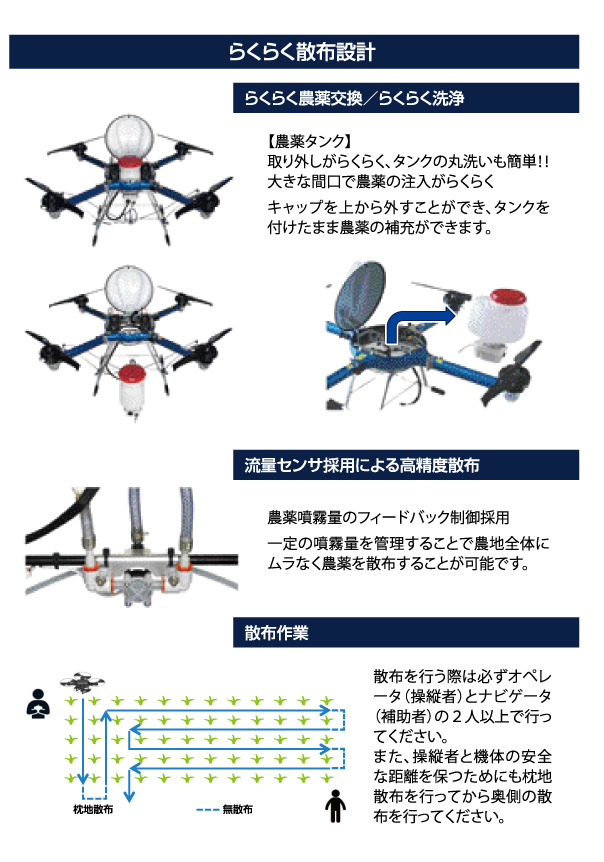 らくらく散布設計

らくらく農薬交換／らくらく洗浄

【農薬タンク】
取り外しがらくらく、タンクの丸洗いも簡単!!
大きな間口で農薬の注入がらくらく

キャップを上から外すことができ、タンクを付けたまま農薬の補充ができます。

流量センサ採用による高精度散布

農薬噴霧量のフィードバック制御採用

一定の噴霧量を管理することで農地全体にムラなく農薬を散布することが可能です。

散布作業

枕地散布

無散布

散布を行う際は必ずオペレータ（操縦者）とナビゲータ（補助者）の２人以上で行ってください。
また、操縦者と機体の安全な距離を保つためにも枕地散布を行ってから奥側の散布を行ってください。